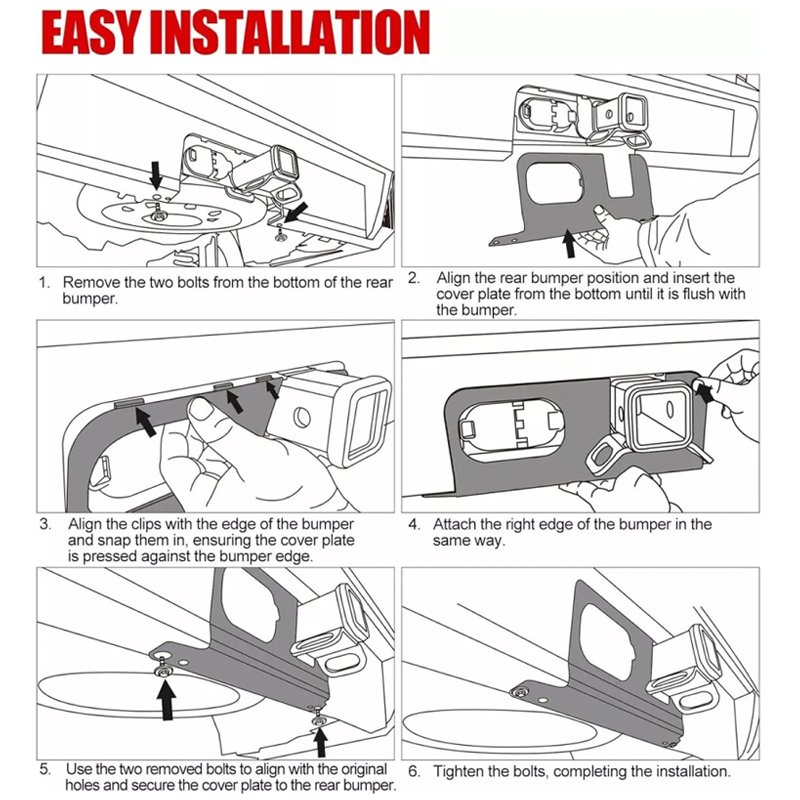 EASY INSTALLATION

1. Remove the two bolts from the bottom of the rear bumper.

2. Align the rear bumper position and insert the cover plate from the bottom until it is flush with the bumper.

3. Align the clips with the edge of the bumper and snap them in, ensuring the cover plate is pressed against the bumper edge.

4. Attach the right edge of the bumper in the same way.

5. Use the two removed bolts to align with the original holes and secure the cover plate to the rear bumper.

6. Tighten the bolts, completing the installation.