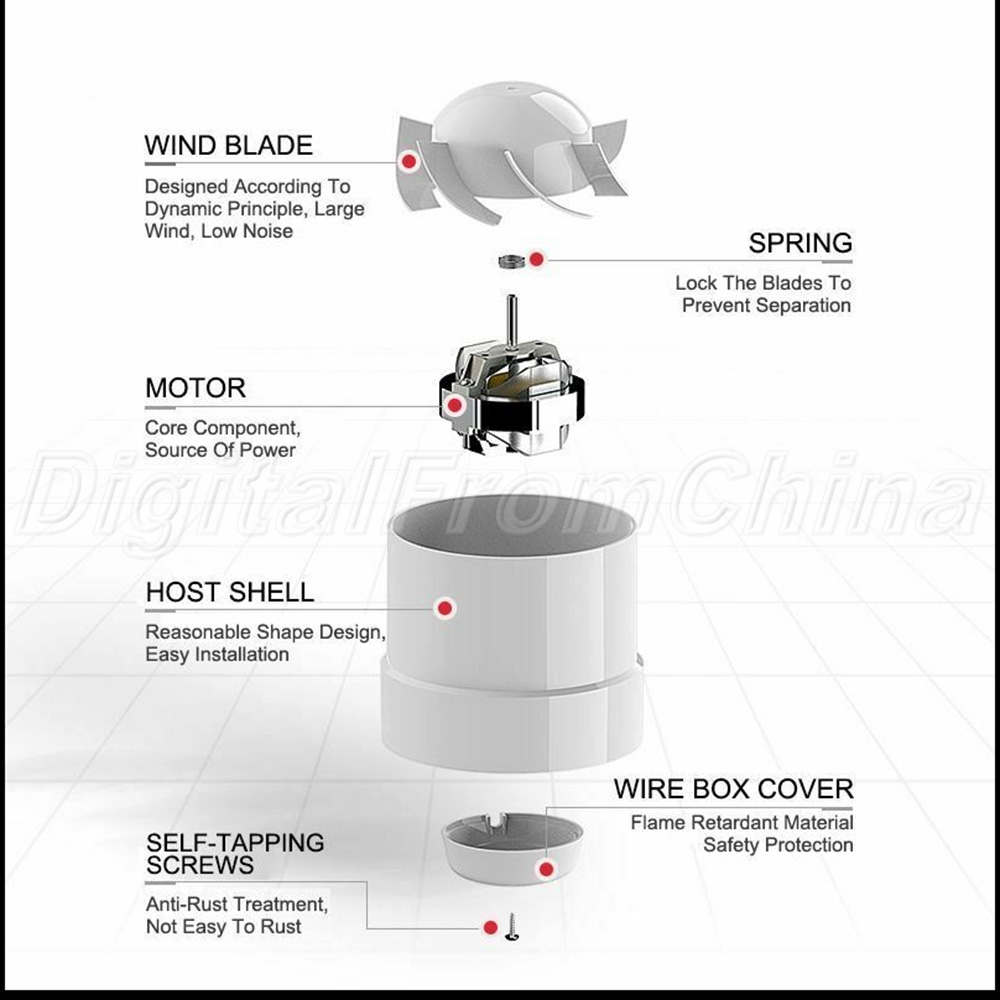 WIND BLADE
Designed According To Dynamic Principle, Large Wind, Low Noise

SPRING
Lock The Blades To Prevent Separation

MOTOR
Core Component, Source Of Power

DigitalFromChina

HOST SHELL
Reasonable Shape Design, Easy Installation

WIRE BOX COVER
Flame Retardant Material Safety Protection

SELF-TAPPING SCREWS
Anti-Rust Treatment, Not Easy To Rust