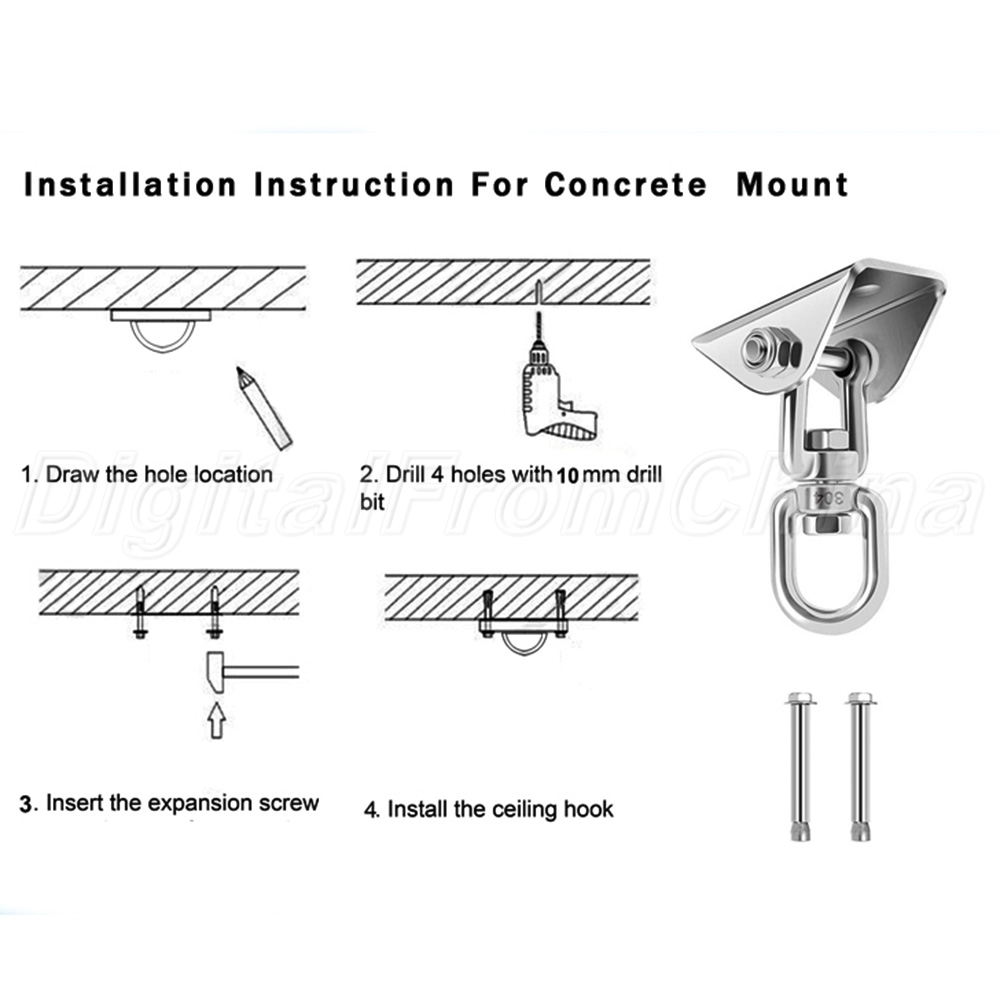 Installation Instruction For Concrete Mount

1. Draw the hole location

2. Drill 4 holes with 10 mm drill bit

DigitalFromChina

304

3. Insert the expansion screw

4. Install the ceiling hook