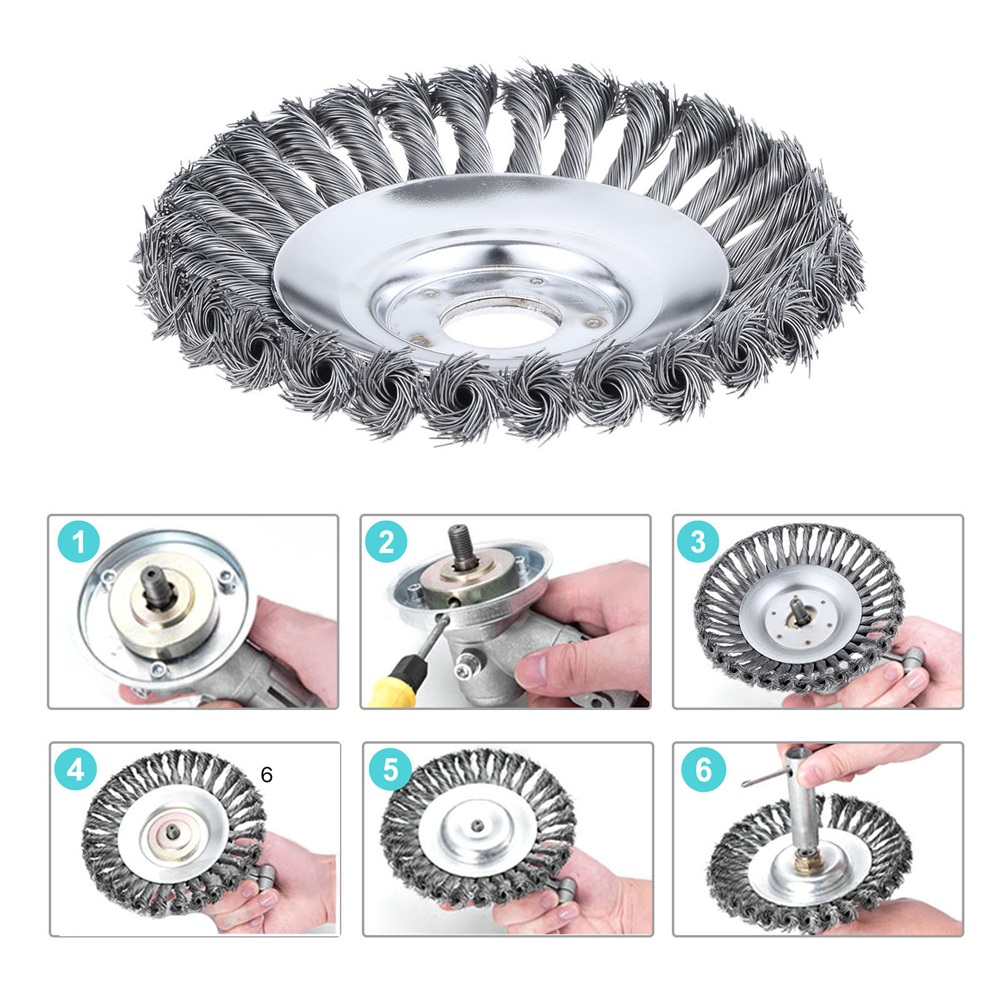 1
2
3
4
6
5
6