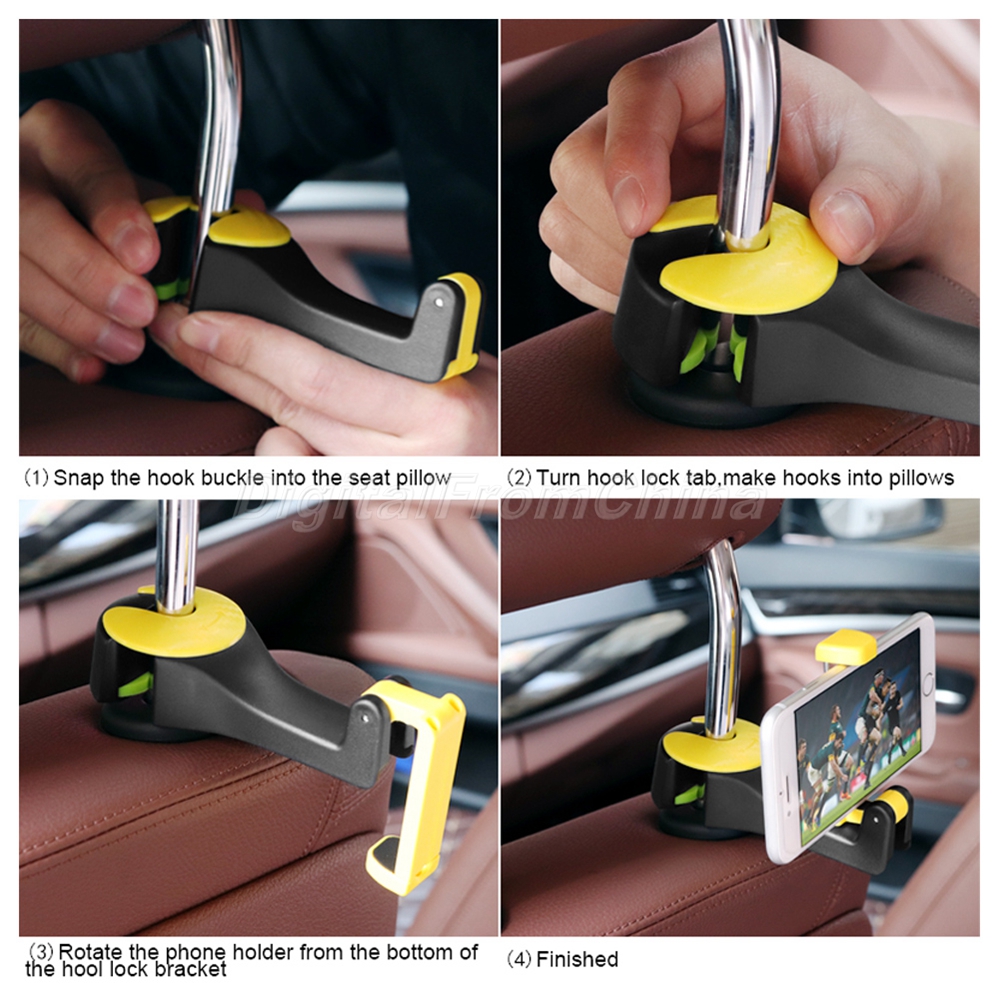 (1) Snap the hook buckle into the seat pillow

(2) Turn hook lock tab,make hooks into pillows

DigitalFromChina

(3) Rotate the phone holder from the bottom of the hool lock bracket

(4) Finished