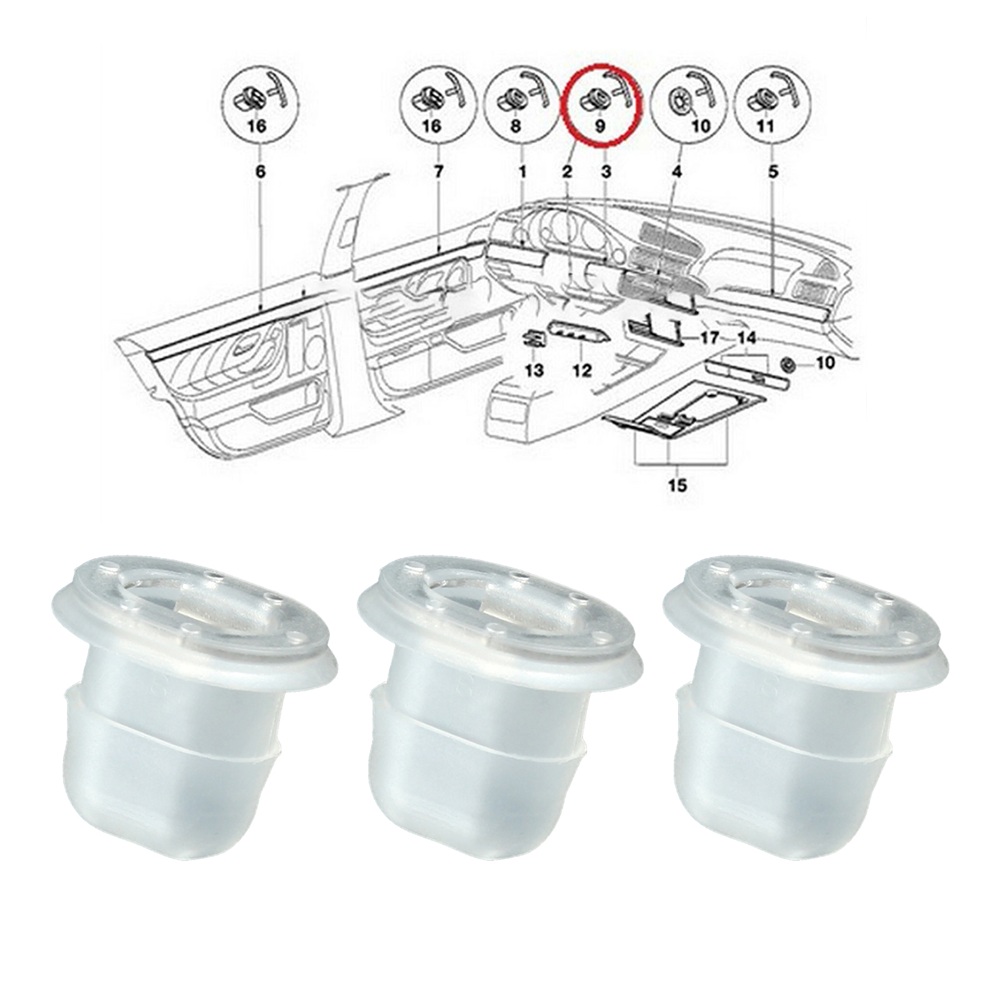 16
16
8
9
10
11
6
7
1
2
3
4
5
17
14
13
12
10
15